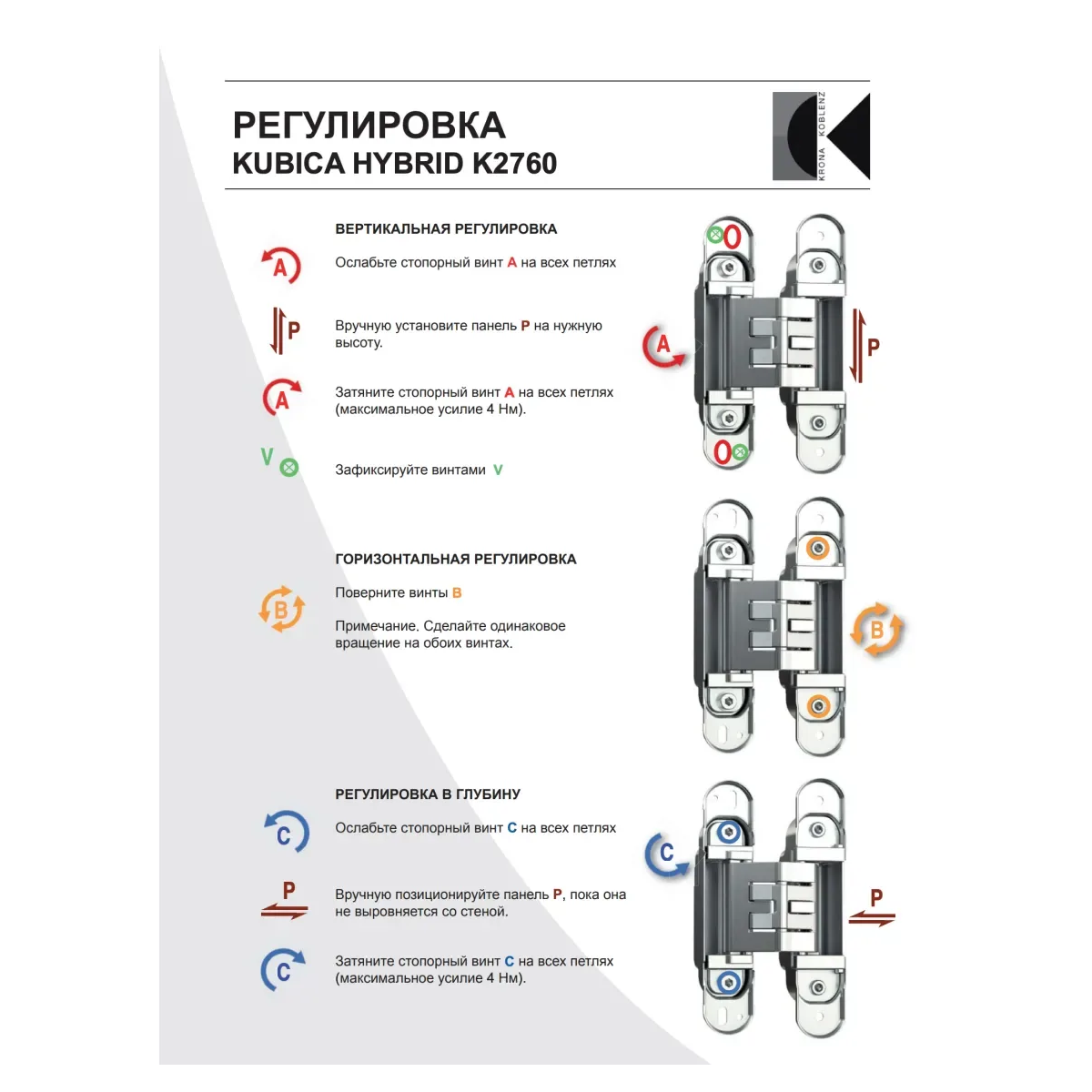 РЕГУЛИРОВКА
KUBICA HYBRID K2760

KRONA KOBLENZ

ВЕРТИКАЛЬНАЯ РЕГУЛИРОВКА

A

Ослабьте стопорный винт A на всех петлях

P

Вручную установите панель P на нужную высоту.

A

Затяните стопорный винт A на всех петлях (максимальное усилие 4 Нм).

V

Зафиксируйте винтами V

A

P

ГОРИЗОНТАЛЬНАЯ РЕГУЛИРОВКА

B

Поверните винты B

Примечание. Сделайте одинаковое вращение на обоих винтах.

B

РЕГУЛИРОВКА В ГЛУБИНУ

C

Ослабьте стопорный винт C на всех петлях

P

Вручную позиционируйте панель P, пока она не выровняется со стеной.

C

Затяните стопорный винт C на всех петлях (максимальное усилие 4 Нм).

C

P