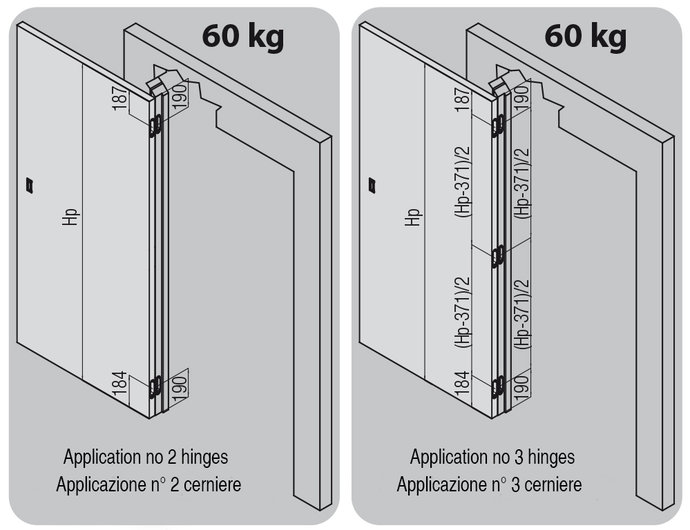 60 kg

187

190

Hp

184

190

Application no 2 hinges
Applicazione n° 2 cerniere

60 kg

187

190

Hp

(Hp-371)/2

(Hp-371)/2

(Hp-371)/2

(Hp-371)/2

184

190

Application no 3 hinges
Applicazione n° 3 cerniere